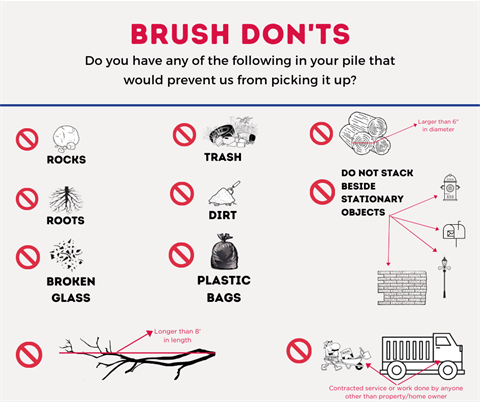 BRUSH DON'TS

Do you have any of the following in your pile that would prevent us from picking it up?

ROCKS

ROOTS

BROKEN GLASS

TRASH

DIRT

PLASTIC BAGS

Larger than 6" in diameter

DO NOT STACK BESIDE STATIONARY OBJECTS

Longer than 8' in length

Contracted service or work done by anyone other than property/home owner