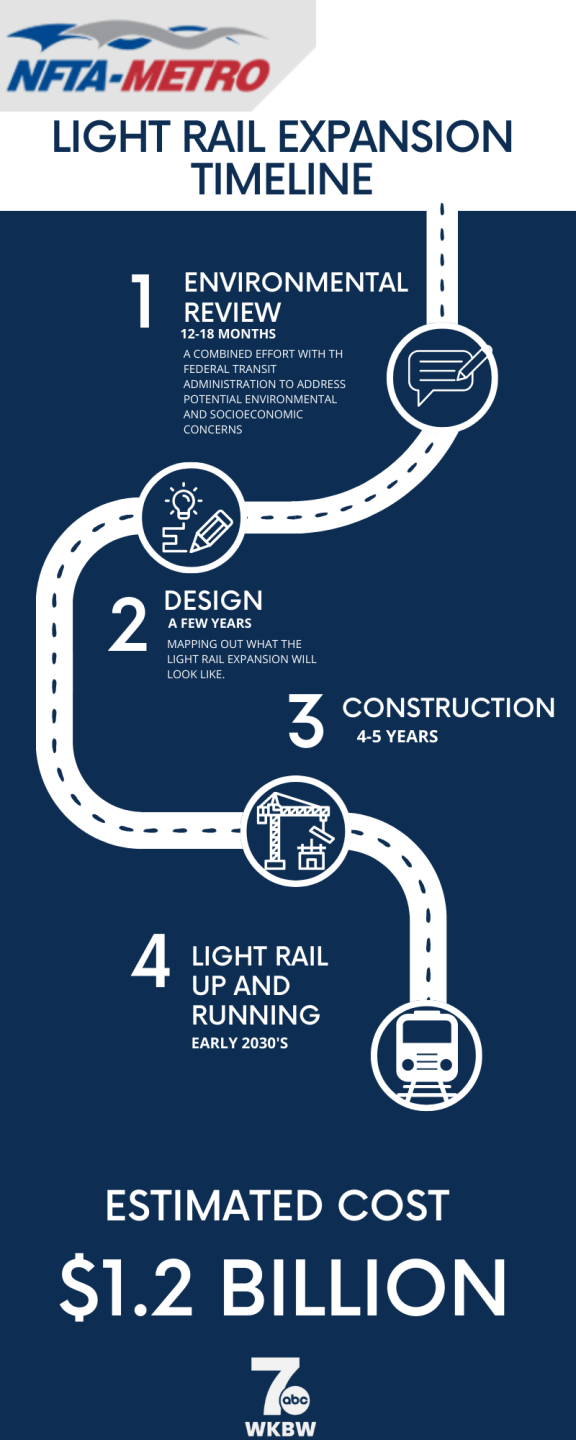 NFTA-METRO

LIGHT RAIL EXPANSION TIMELINE

1 ENVIRONMENTAL REVIEW
12-18 MONTHS
A COMBINED EFFORT WITH TH FEDERAL TRANSIT ADMINISTRATION TO ADDRESS POTENTIAL ENVIRONMENTAL AND SOCIOECONOMIC CONCERNS

2 DESIGN
A FEW YEARS
MAPPING OUT WHAT THE LIGHT RAIL EXPANSION WILL LOOK LIKE.

3 CONSTRUCTION
4-5 YEARS

4 LIGHT RAIL UP AND RUNNING
EARLY 2030'S

ESTIMATED COST
$1.2 BILLION

7 abc
WKBW