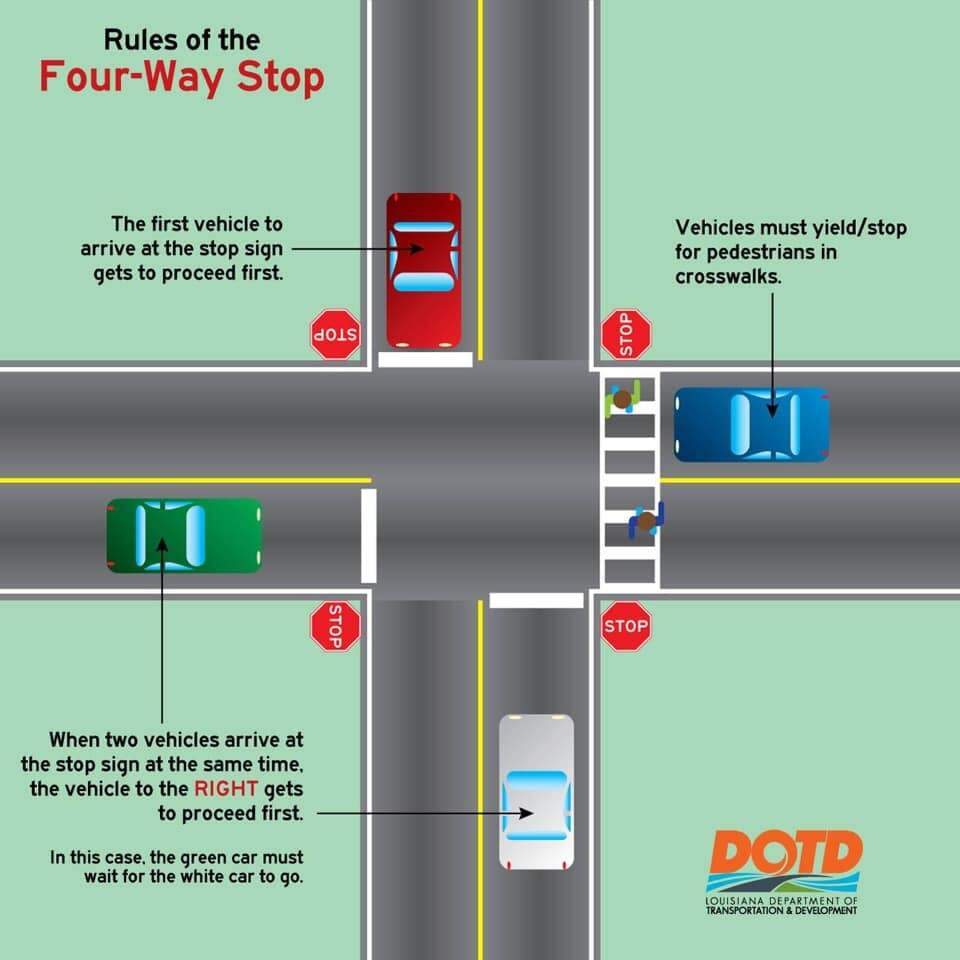 Rules of the
Four-Way Stop

The first vehicle to arrive at the stop sign gets to proceed first.

Vehicles must yield/stop for pedestrians in crosswalks.

STOP

STOP

STOP

STOP

When two vehicles arrive at the stop sign at the same time, the vehicle to the RIGHT gets to proceed first.

In this case, the green car must wait for the white car to go.

DOTD
LOUISIANA DEPARTMENT OF TRANSPORTATION & DEVELOPMENT