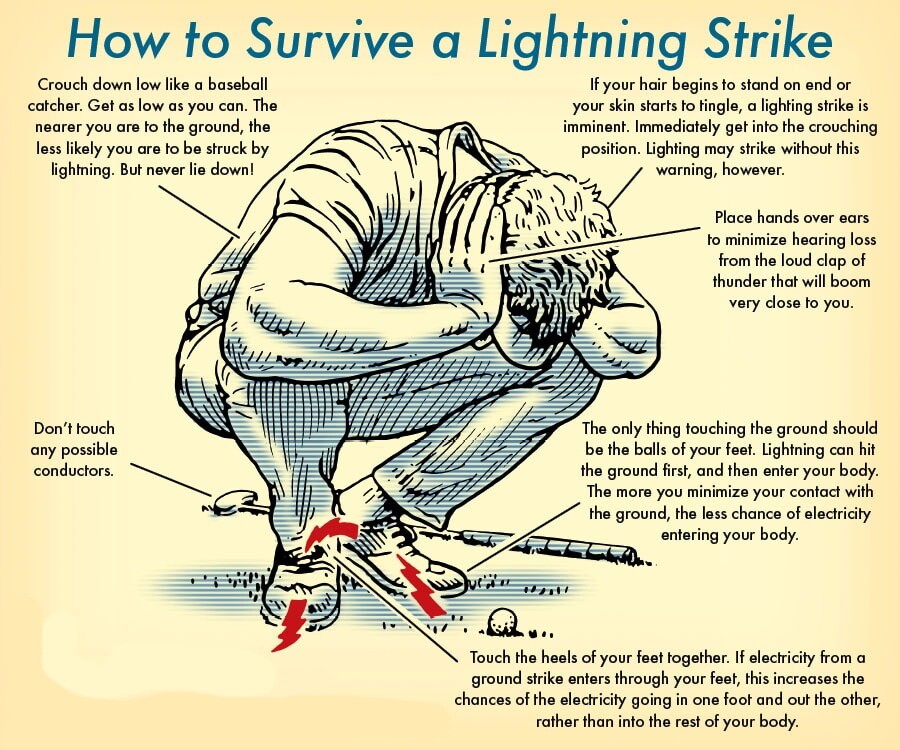 How to Survive a Lightning Strike

Crouch down low like a baseball catcher. Get as low as you can. The nearer you are to the ground, the less likely you are to be struck by lightning. But never lie down!

If your hair begins to stand on end or your skin starts to tingle, a lighting strike is imminent. Immediately get into the crouching position. Lighting may strike without this warning, however.

Place hands over ears to minimize hearing loss from the loud clap of thunder that will boom very close to you.

Don't touch any possible conductors.

The only thing touching the ground should be the balls of your feet. Lightning can hit the ground first, and then enter your body. The more you minimize your contact with the ground, the less chance of electricity entering your body.

Touch the heels of your feet together. If electricity from a ground strike enters through your feet, this increases the chances of the electricity going in one foot and out the other, rather than into the rest of your body.