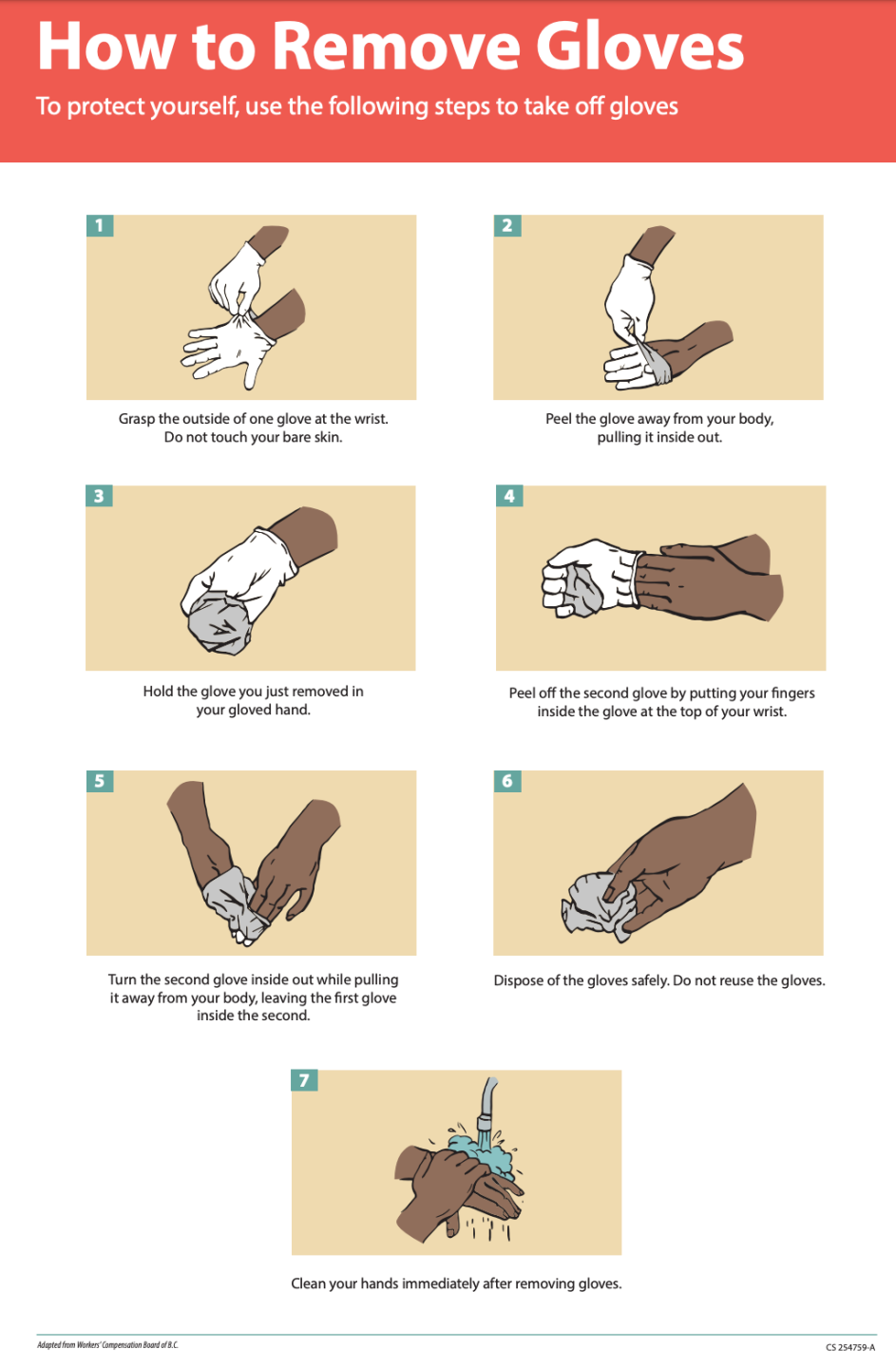 How to Remove Gloves

To protect yourself, use the following steps to take off gloves

1

Grasp the outside of one glove at the wrist. Do not touch your bare skin.

2

Peel the glove away from your body, pulling it inside out.

3

Hold the glove you just removed in your gloved hand.

4

Peel off the second glove by putting your fingers inside the glove at the top of your wrist.

5

Turn the second glove inside out while pulling it away from your body, leaving the first glove inside the second.

6

Dispose of the gloves safely. Do not reuse the gloves.

7

Clean your hands immediately after removing gloves.

Adapted from Workers' Compensation Board of B.C.

CS 254759-A