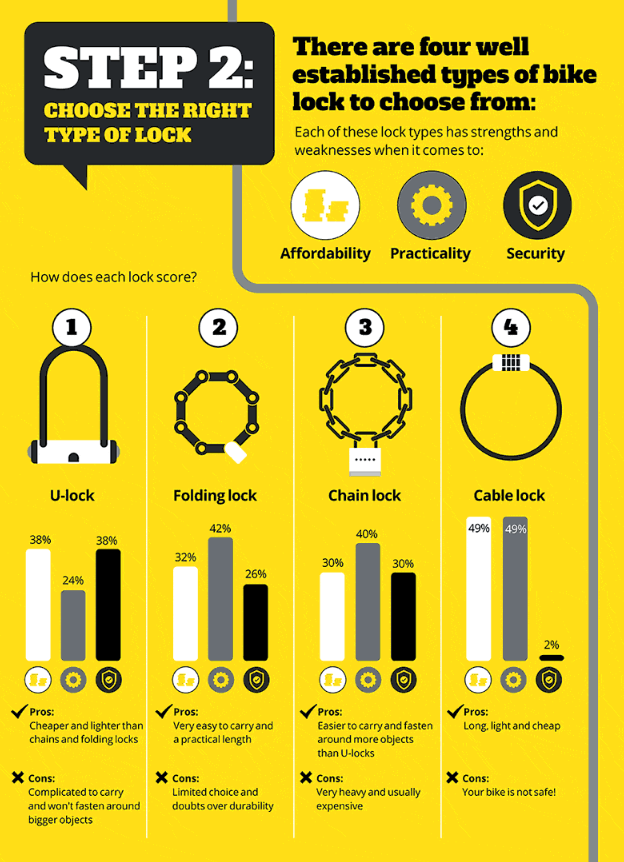 STEP 2:
CHOOSE THE RIGHT TYPE OF LOCK

There are four well established types of bike lock to choose from:

Each of these lock types has strengths and weaknesses when it comes to:

Affordability
Practicality
Security

How does each lock score?

1
U-lock
38%
24%
38%
Pros:
Cheaper and lighter than chains and folding locks
Cons:
Complicated to carry and won't fasten around bigger objects

2
Folding lock
32%
42%
26%
Pros:
Very easy to carry and a practical length
Cons:
Limited choice and doubts over durability

3
Chain lock
30%
40%
30%
Pros:
Easier to carry and fasten around more objects than U-locks
Cons:
Very heavy and usually expensive

4
Cable lock
49%
49%
2%
Pros:
Long, light and cheap
Cons:
Your bike is not safe!