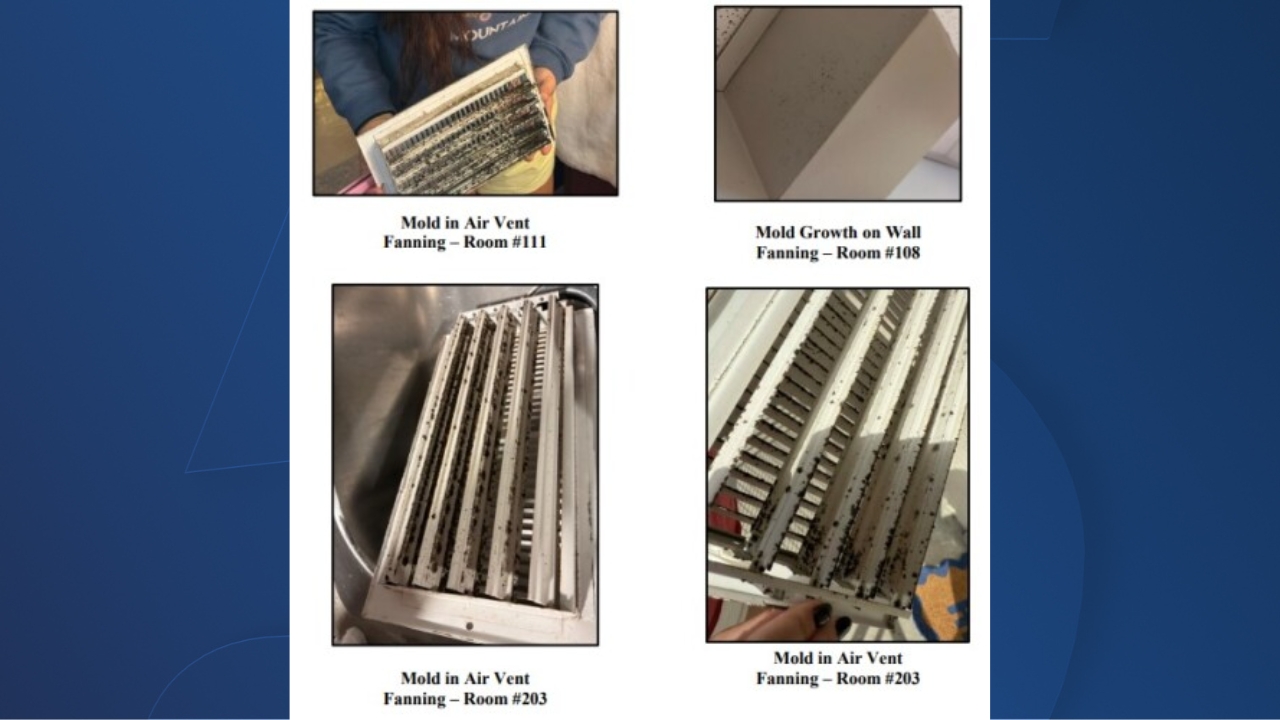 Mold in Air Vent
Fanning – Room #111

Mold Growth on Wall
Fanning – Room #108

Mold in Air Vent
Fanning – Room #203

Mold in Air Vent
Fanning – Room #203